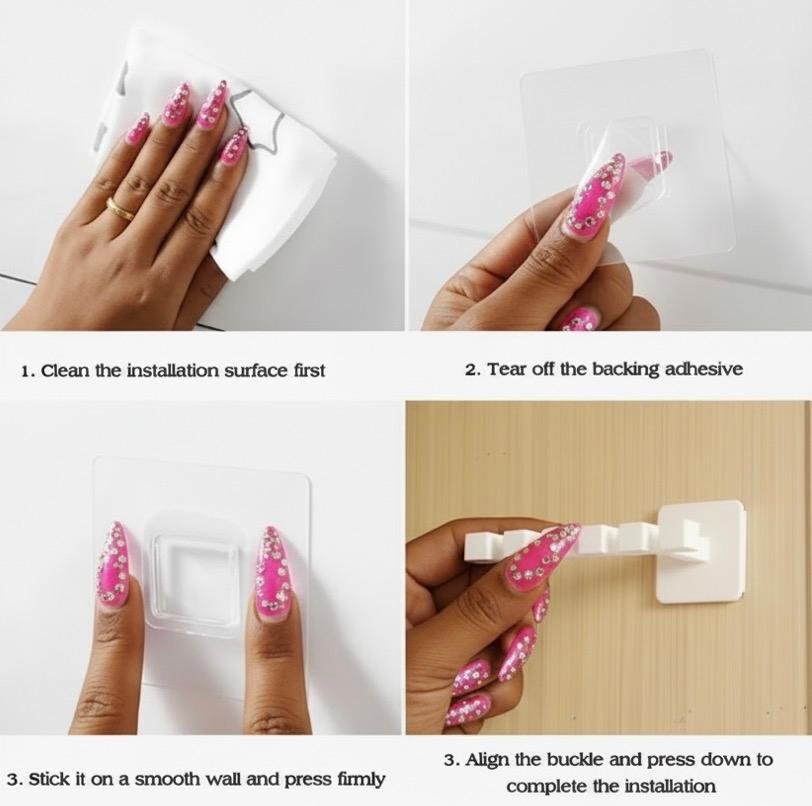 1. Clean the installation surface first

2. Tear off the backing adhesive

3. Stick it on a smooth wall and press firmly

3. Align the buckle and press down to complete the installation